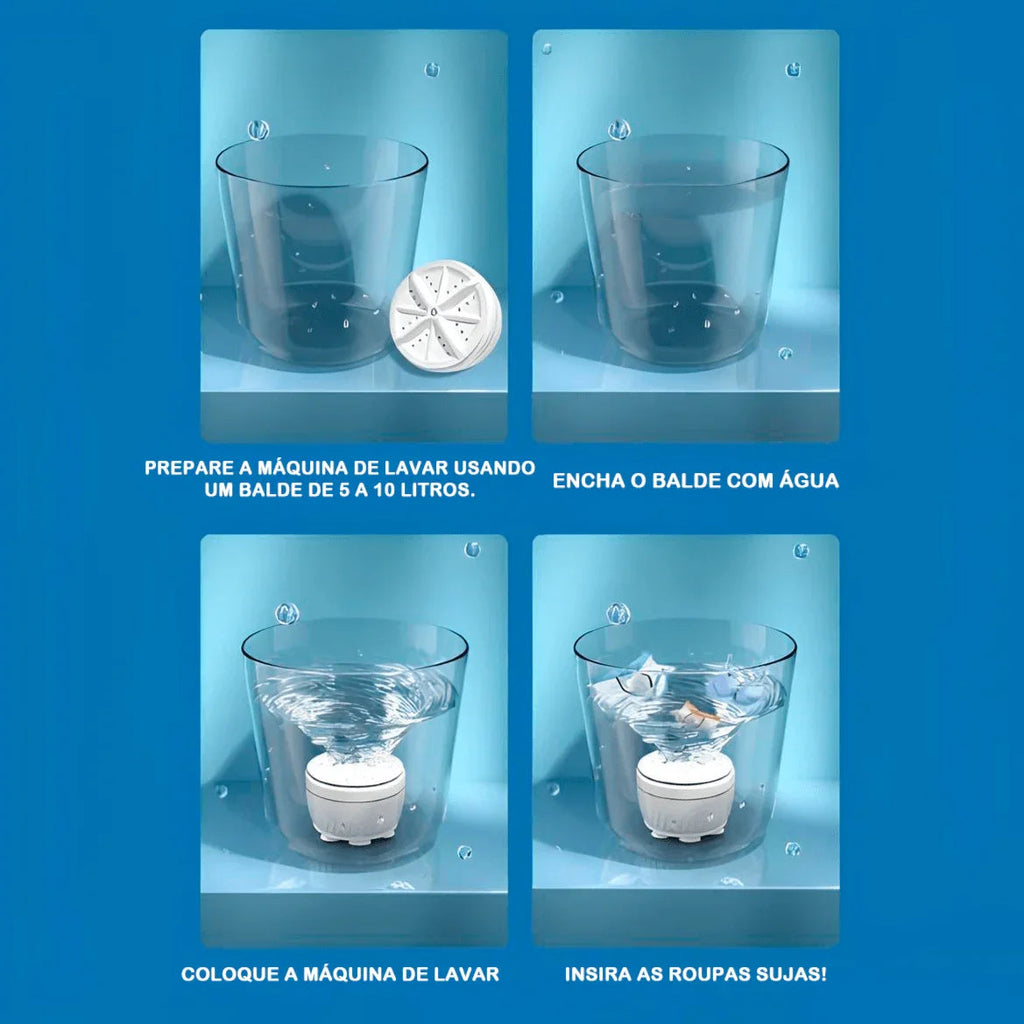 PREPARE A MÁQUINA DE LAVAR USANDO UM BALDE DE 5 A 10 LITROS.

ENCHA O BALDE COM ÁGUA

COLOQUE A MÁQUINA DE LAVAR

INSIRA AS ROUPAS SUJAS!